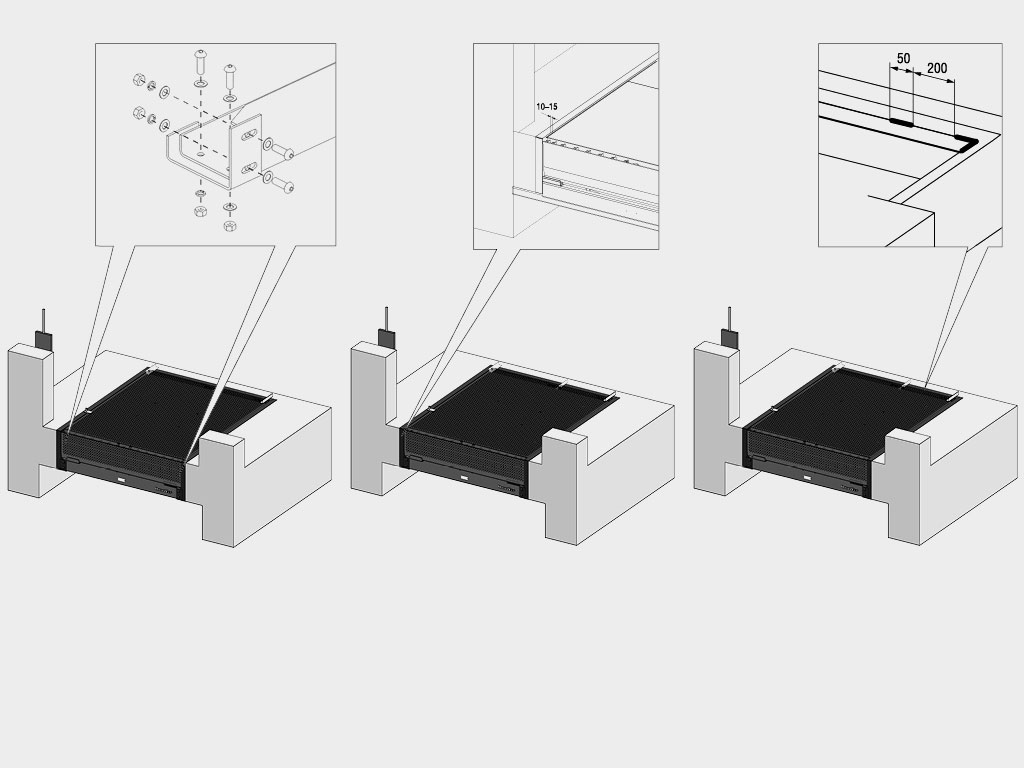 10–15

50

200